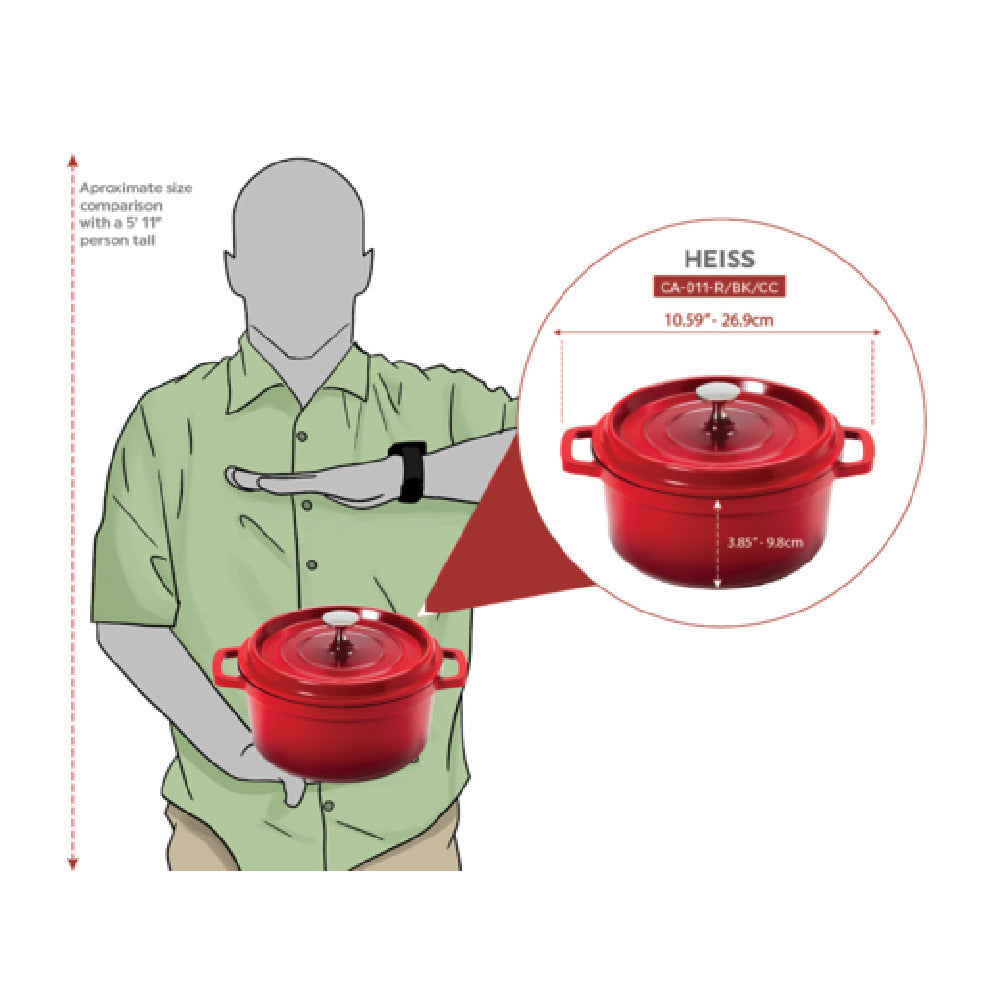 Aproximate size comparison with a 5' 11" person tall

HEISS

CA-011-R/BK/CC

10.59" - 26.9cm

3.85" - 9.8cm