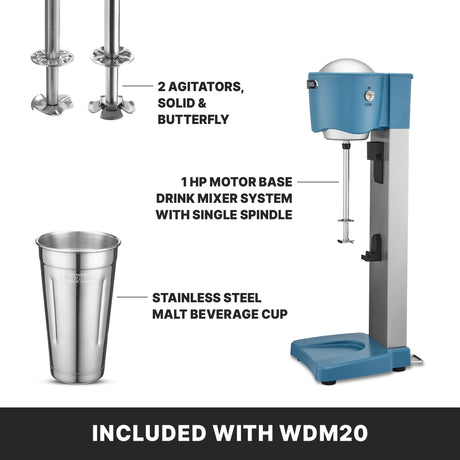 2 AGITATORS, SOLID & BUTTERFLY

1 HP MOTOR BASE DRINK MIXER SYSTEM WITH SINGLE SPINDLE

STAINLESS STEEL MALT BEVERAGE CUP

INCLUDED WITH WDM20