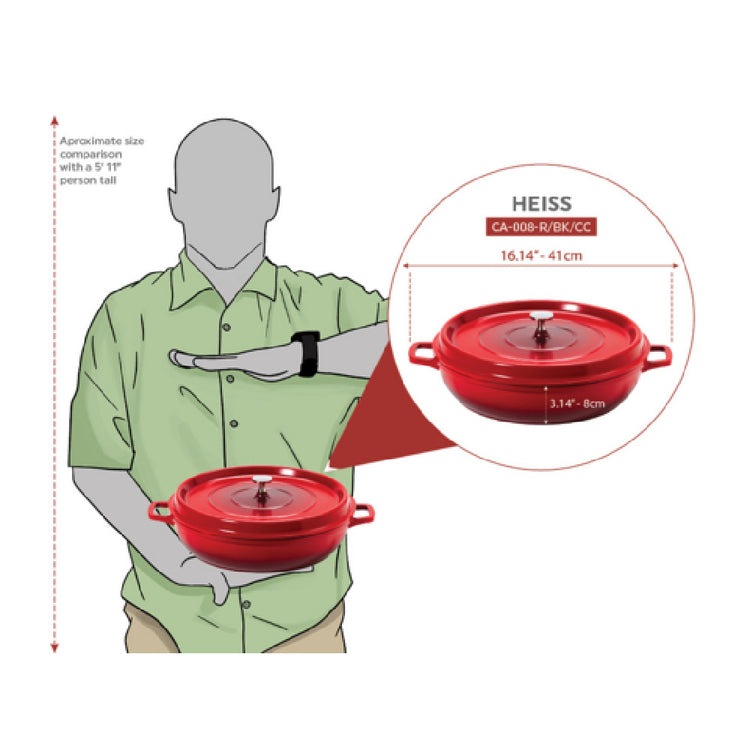 Aproximate size comparison with a 5' 11" person tall

HEISS
CA-008-R/BK/CC
16.14" - 41cm
3.14" - 8cm