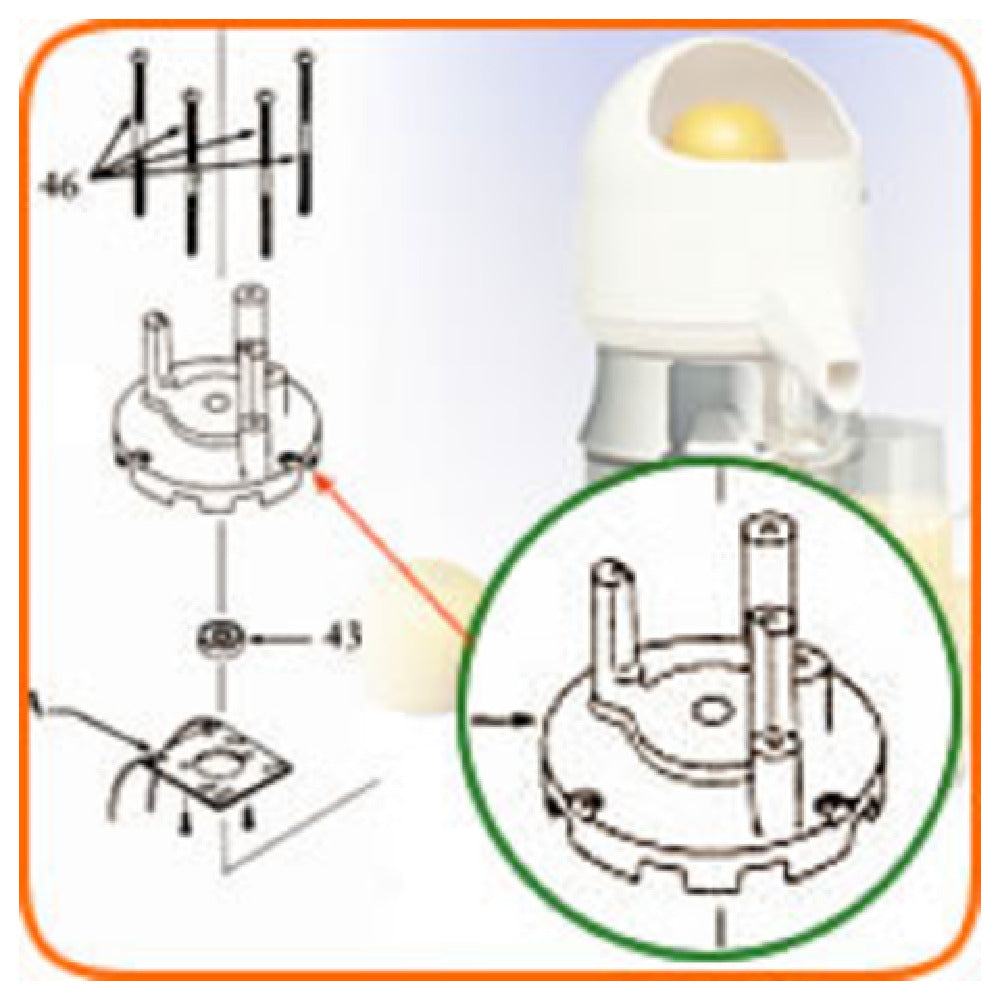 46

43