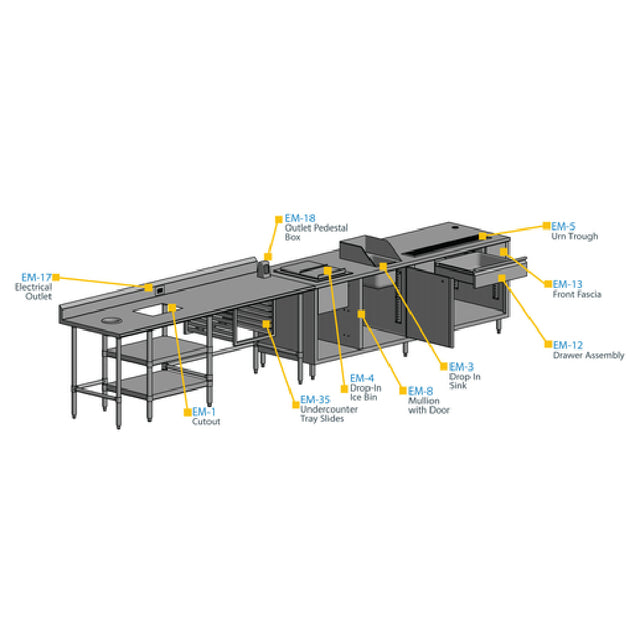 EM-18
Outlet Pedestal Box

EM-5
Urn Trough

EM-17
Electrical Outlet

EM-13
Front Fascia

EM-12
Drawer Assembly

EM-3
Drop-In Sink

EM-4
Drop-In Ice Bin

EM-8
Mullion with Door

EM-35
Undercounter Tray Slides

EM-1
Cutout