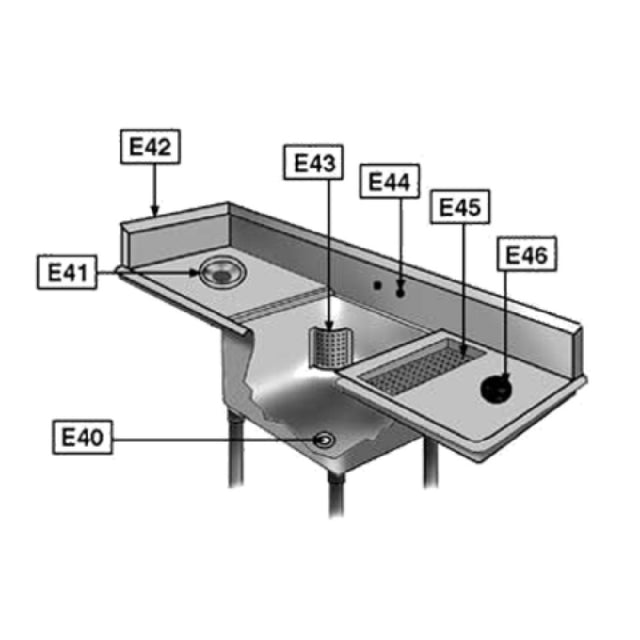 E42
E43
E44
E45
E46
E41
E40