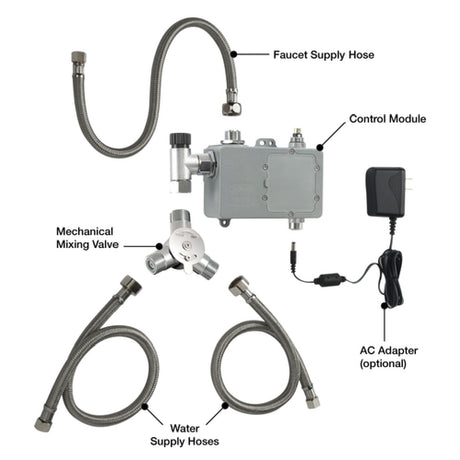 Faucet Supply Hose

Control Module

Mechanical Mixing Valve

AC Adapter (optional)

Water Supply Hoses