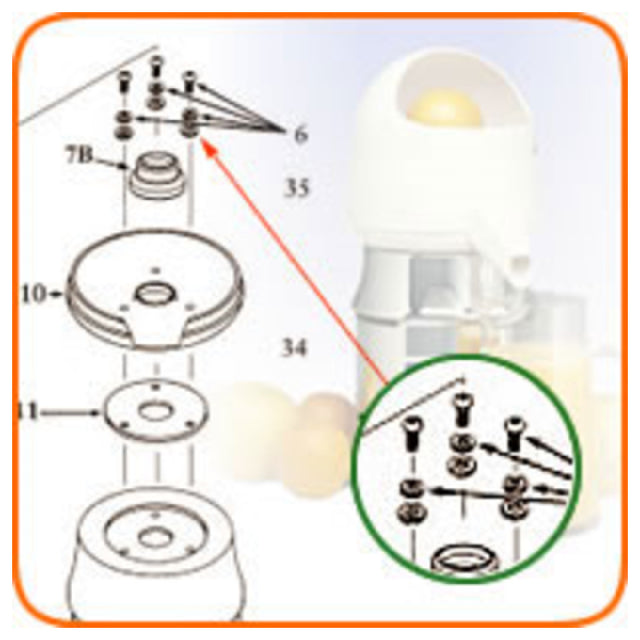 6
7B
35
10
34
11